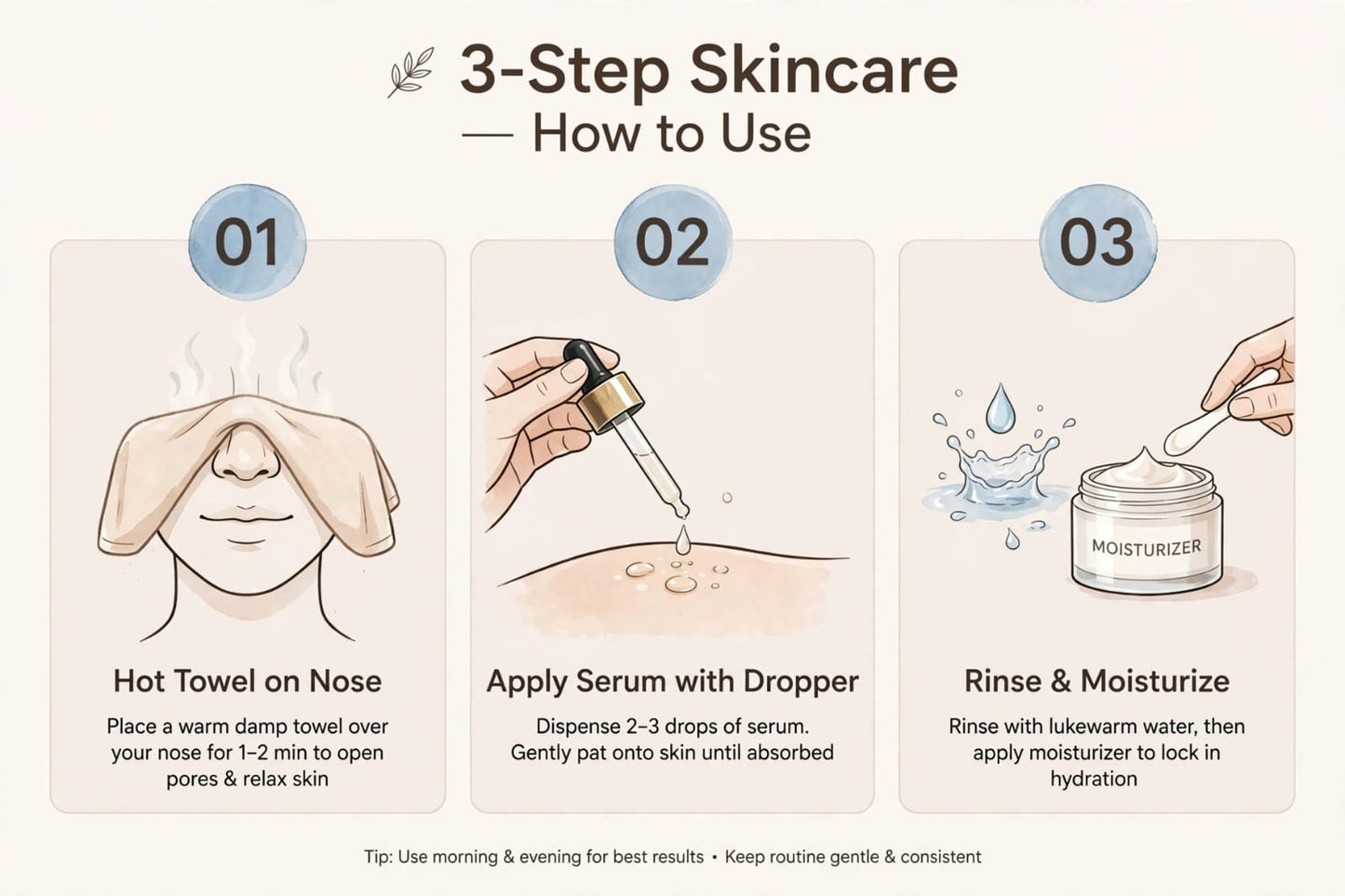 3-Step Skincare

— How to Use

01

Hot Towel on Nose

Place a warm damp towel over your nose for 1–2 min to open pores & relax skin

02

Apply Serum with Dropper

Dispense 2–3 drops of serum. Gently pat onto skin until absorbed

03

MOISTURIZER

Rinse & Moisturize

Rinse with lukewarm water, then apply moisturizer to lock in hydration

Tip: Use morning & evening for best results • Keep routine gentle & consistent